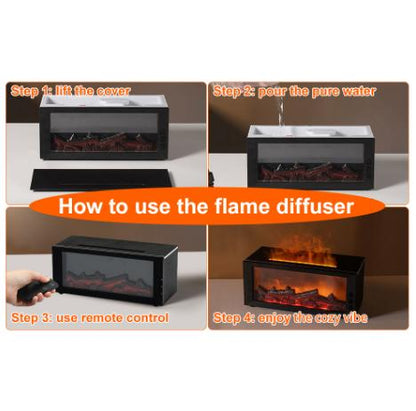 Step 1: lift the cover

Step 2: pour the pure water

How to use the flame diffuser

Step 3: use remote control

Step 4: enjoy the cozy vibe