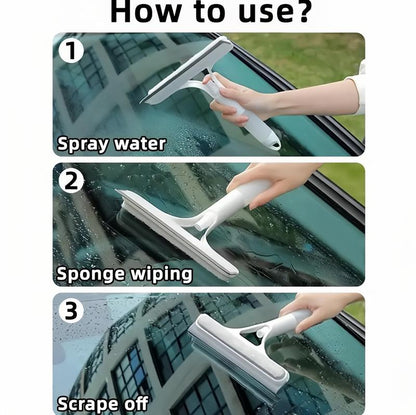 How to use?

1
Spray water

2
Sponge wiping

3
Scrape off